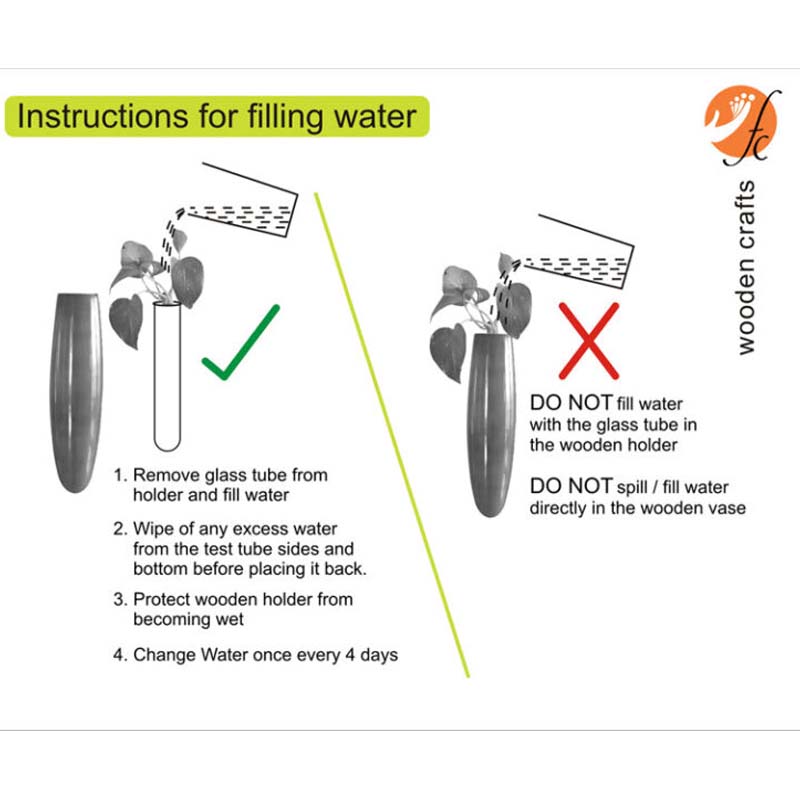 Instructions for filling water

fc

wooden crafts

1. Remove glass tube from holder and fill water

2. Wipe of any excess water from the test tube sides and bottom before placing it back.

3. Protect wooden holder from becoming wet

4. Change Water once every 4 days

DO NOT fill water with the glass tube in the wooden holder

DO NOT spill / fill water directly in the wooden vase