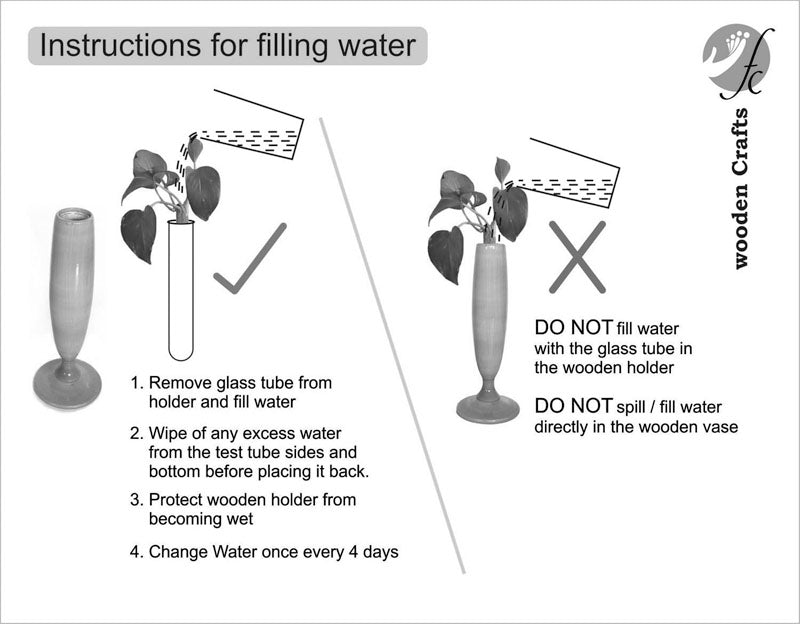 Instructions for filling water

fc
wooden Crafts

1. Remove glass tube from holder and fill water

2. Wipe of any excess water from the test tube sides and bottom before placing it back.

3. Protect wooden holder from becoming wet

4. Change Water once every 4 days

DO NOT fill water with the glass tube in the wooden holder

DO NOT spill / fill water directly in the wooden vase